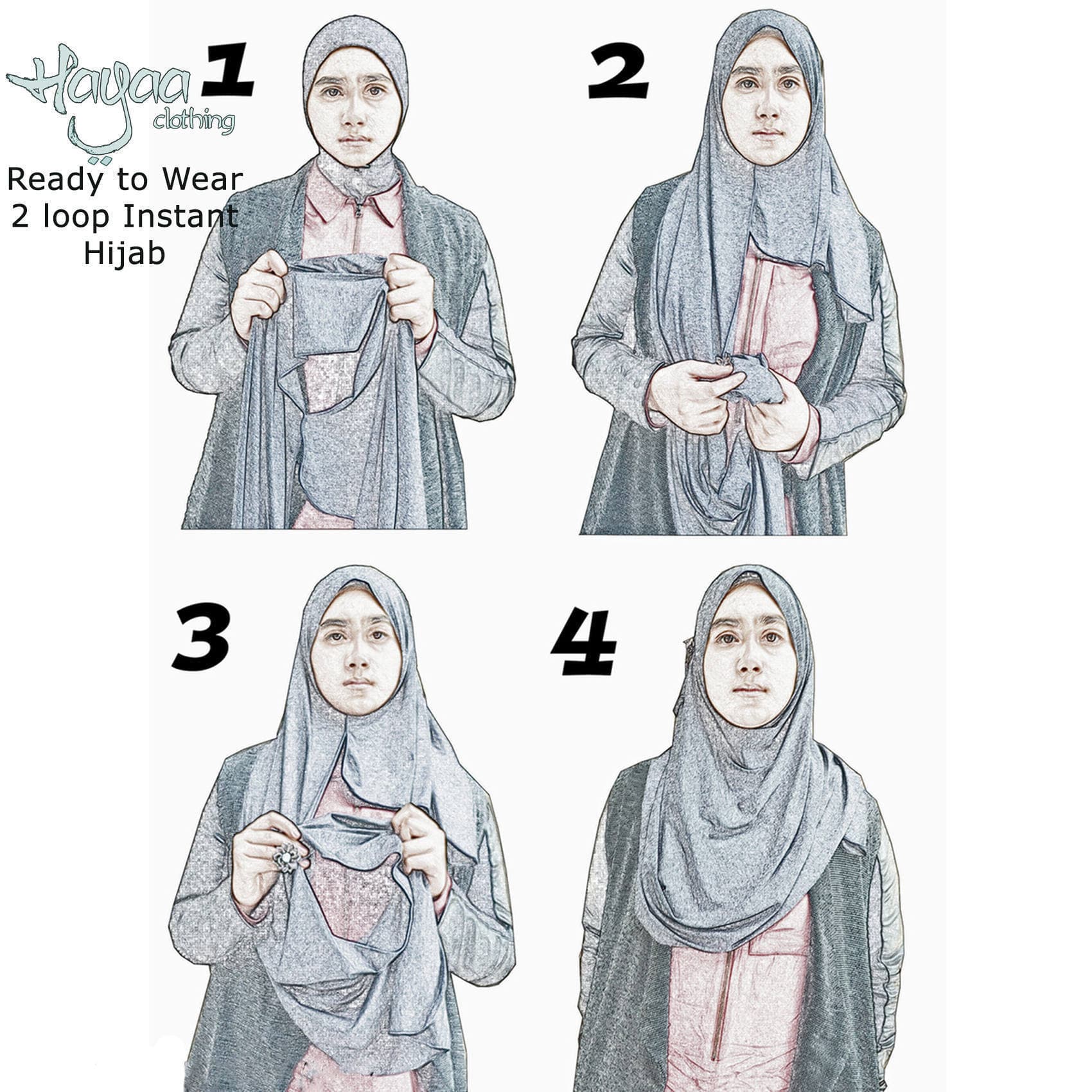 Hayaa clothing

Ready to Wear 2 loop Instant Hijab

1

2

3

4