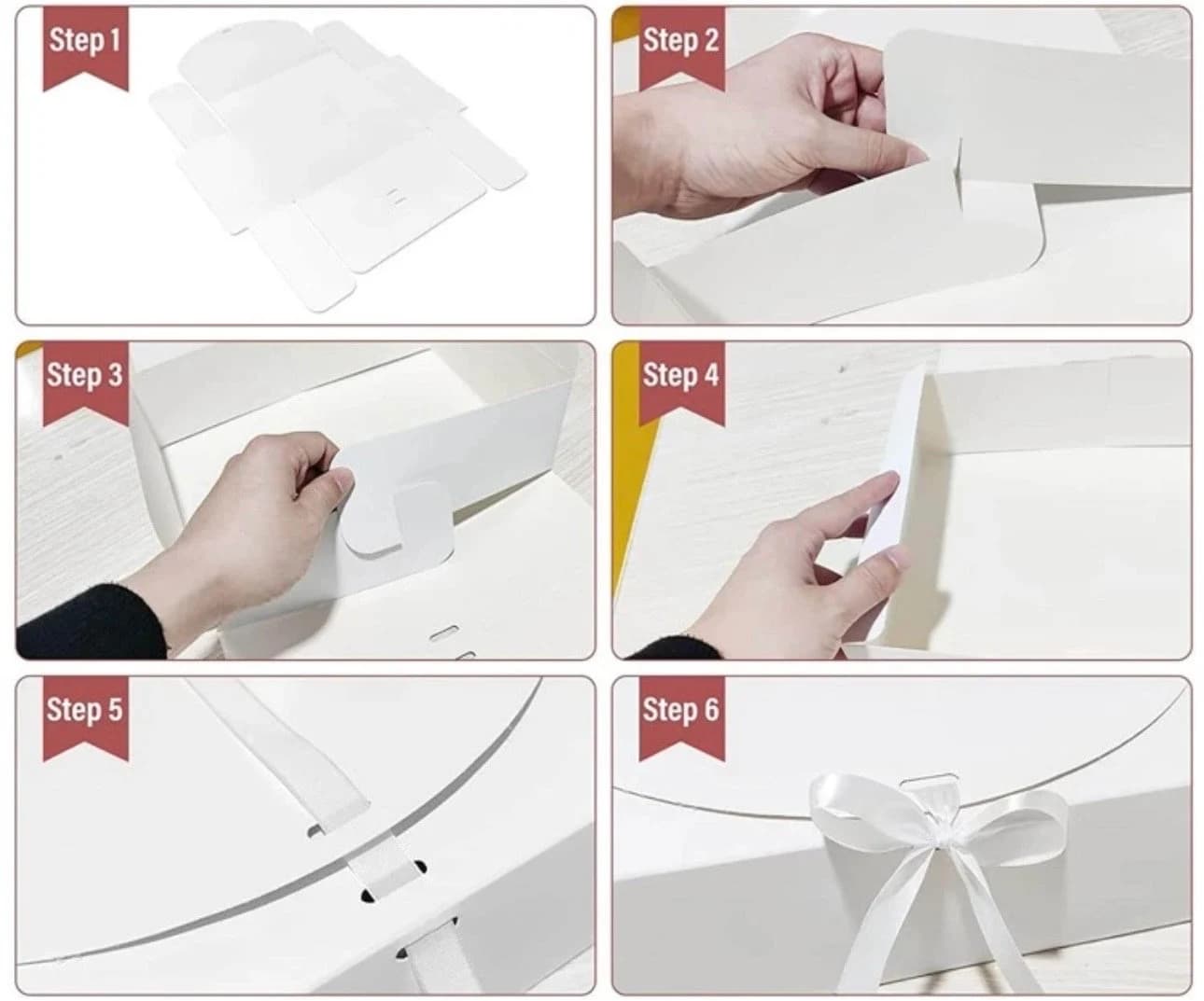 Step 1

Step 2

Step 3

Step 4

Step 5

Step 6